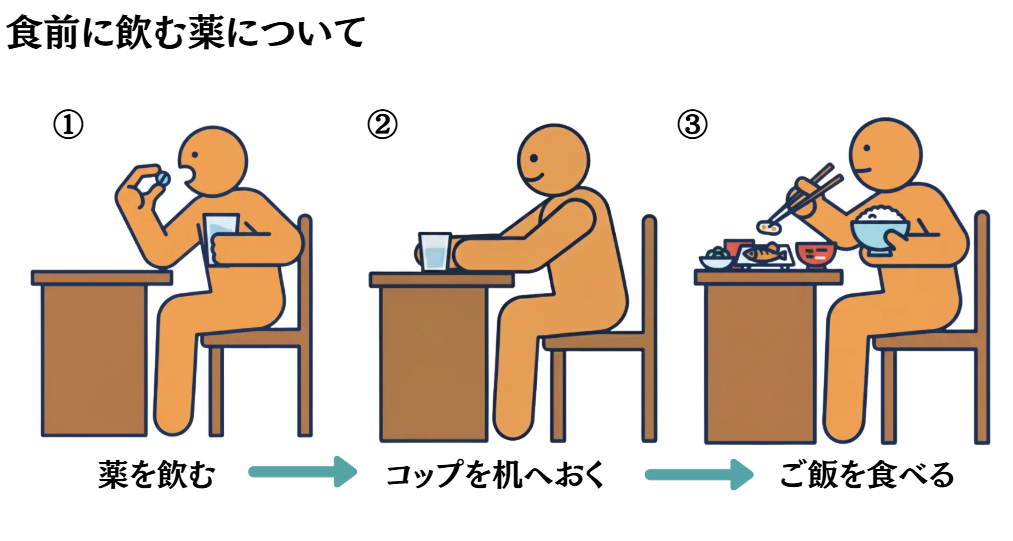 食前に飲む薬について

①

②

③

薬を飲む

コップを机へおく

ご飯を食べる